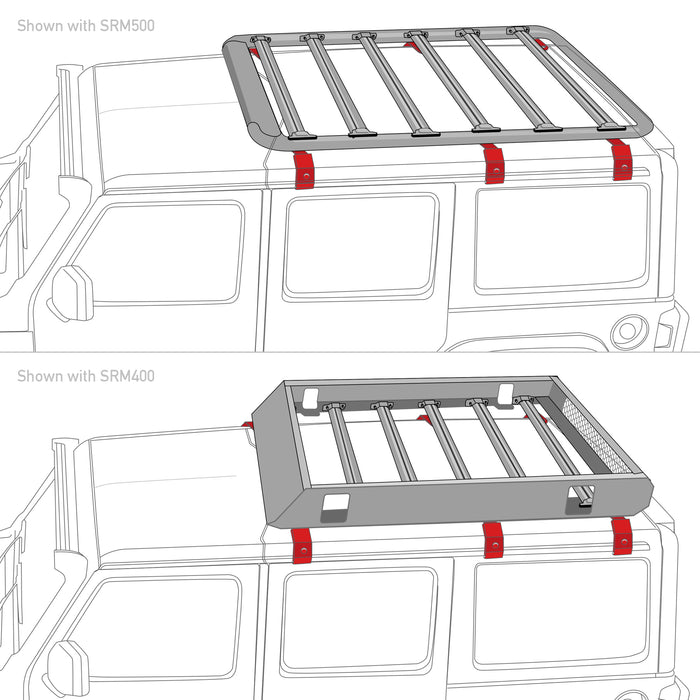 Shown with SRM500

Shown with SRM400