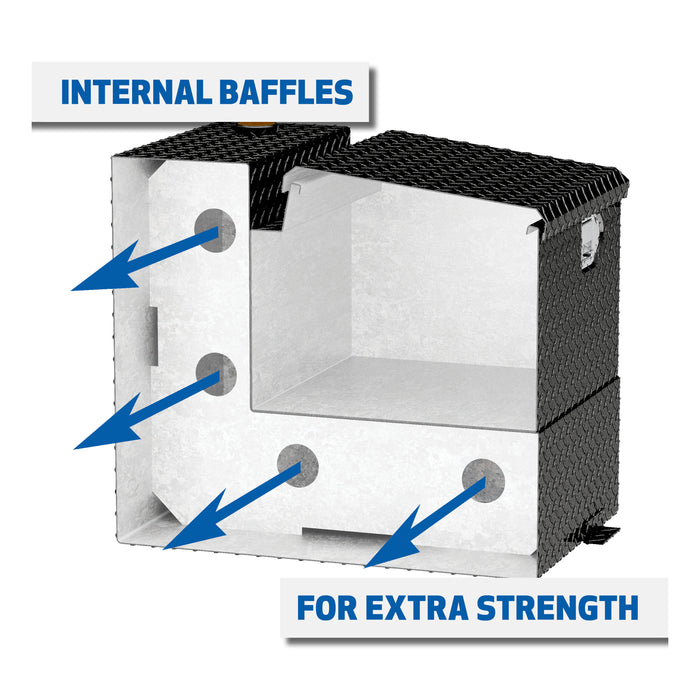 INTERNAL BAFFLES

FOR EXTRA STRENGTH