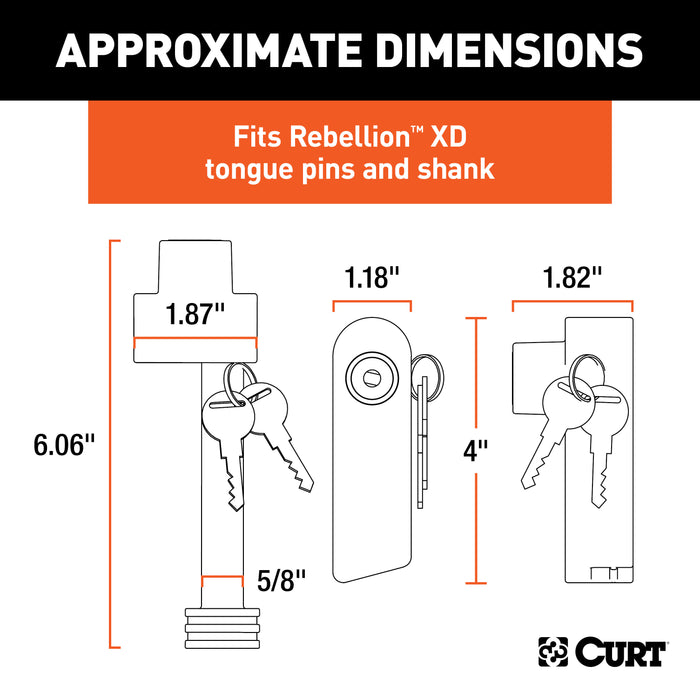 APPROXIMATE DIMENSIONS

Fits Rebellion™ XD tongue pins and shank

6.06"

1.87"

5/8"

1.18"

4"

1.82"

CURT