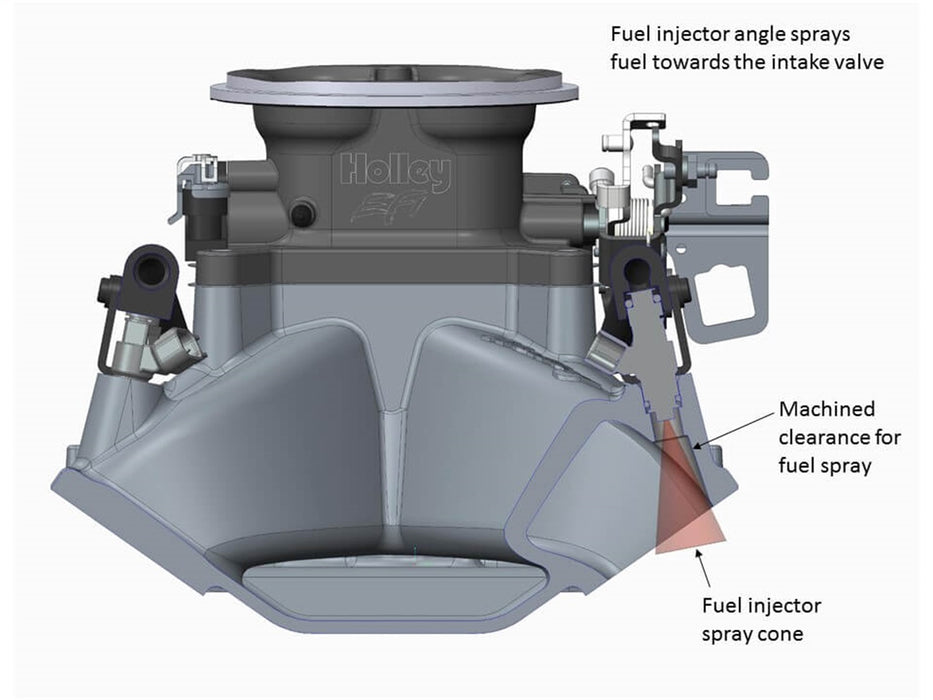 Fuel injector angle sprays fuel towards the intake valve

Holley
EFI

Machined clearance for fuel spray

Fuel injector spray cone