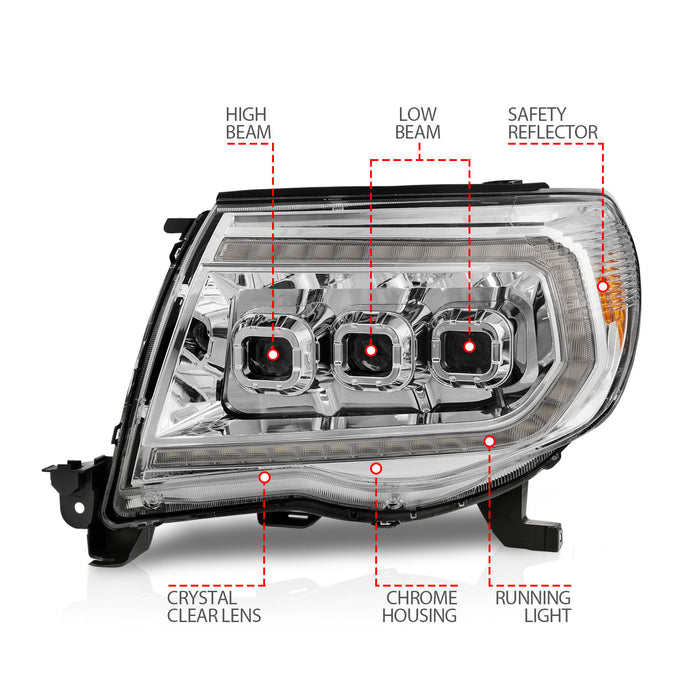 HIGH BEAM

LOW BEAM

SAFETY REFLECTOR

CRYSTAL CLEAR LENS

CHROME HOUSING

RUNNING LIGHT